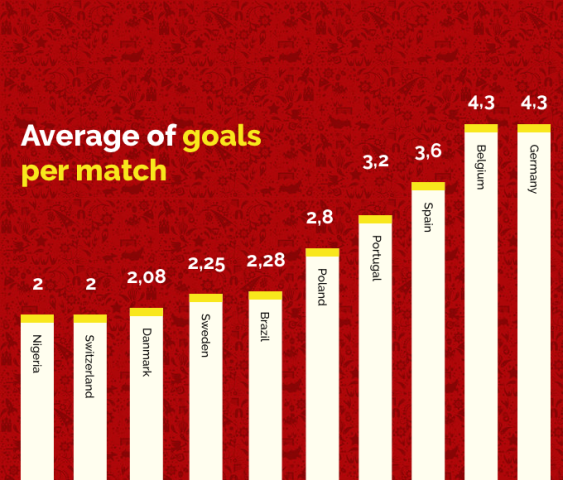 Average of goals per match

2
Nigeria

2
Switzerland

2,08
Danmark

2,25
Sweden

2,28
Brazil

2,8
Poland

3,2
Portugal

3,6
Spain

4,3
Belgium

4,3
Germany